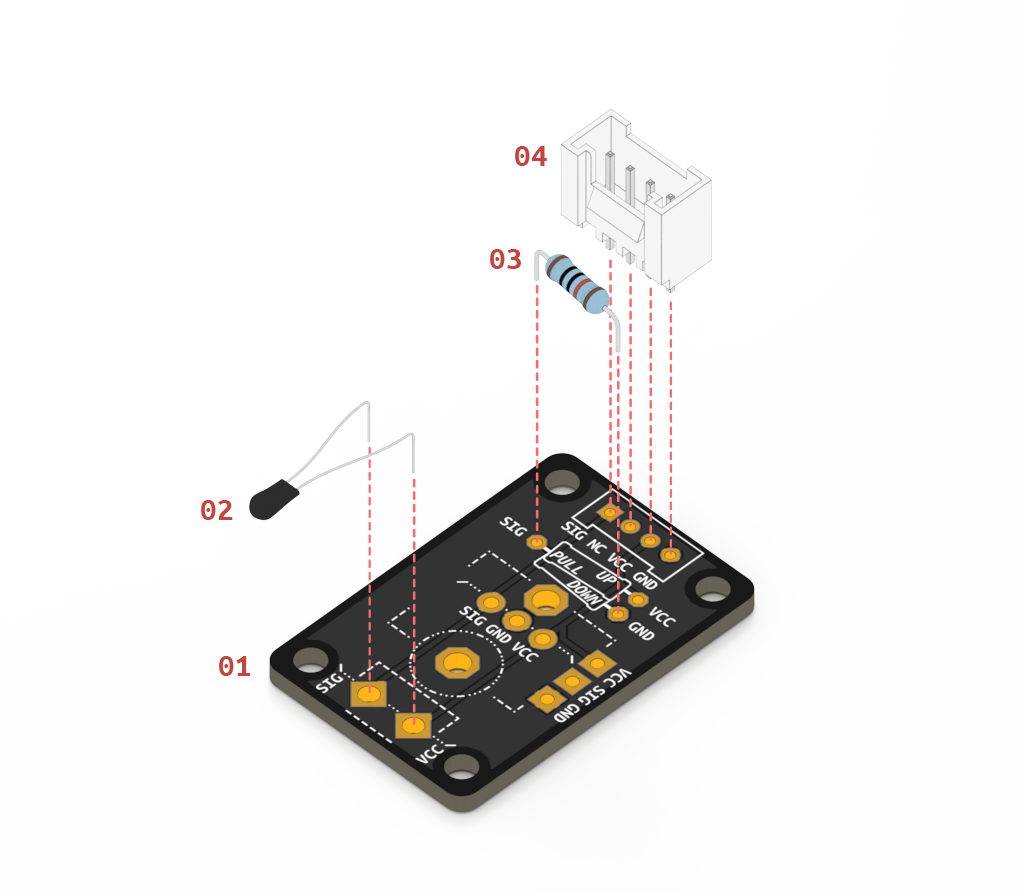 04

03

02

01

SIG

SIG NC VCC GND

PULL UP

DOWN

VCC

GND

SIG GND VCC

VCC SIG GND

SIG

VCC